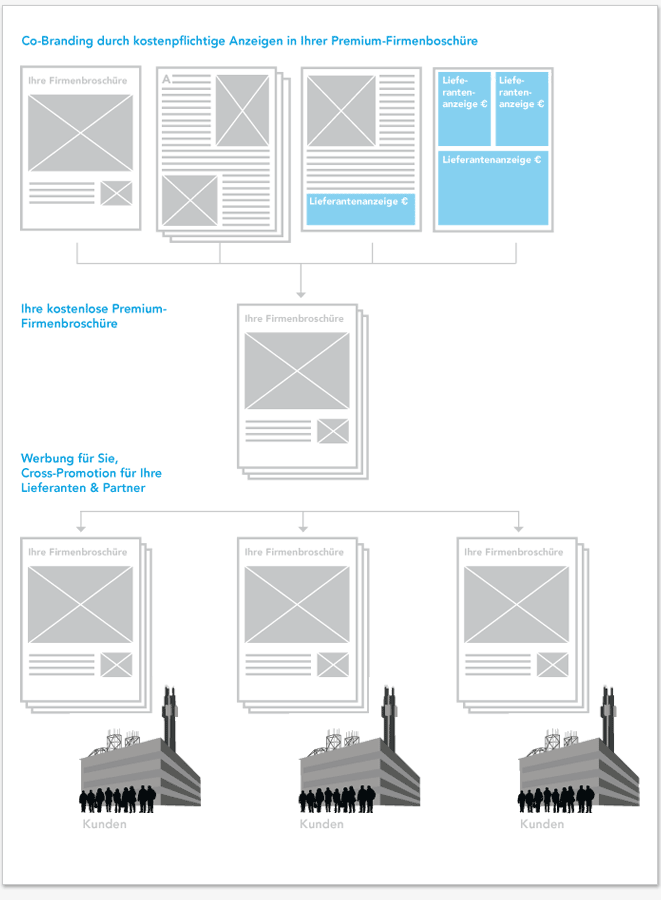 Co-Branding durch kostenpflichtige Anzeigen in Ihrer Premium-Firmenboschüre

Ihre Firmenbroschüre

A

Lieferantenanzeige €

Lieferantenanzeige €

Lieferantenanzeige €

Lieferantenanzeige €

Ihre kostenlose Premium-Firmenbroschüre

Ihre Firmenbroschüre

Werbung für Sie, Cross-Promotion für Ihre Lieferanten & Partner

Ihre Firmenbroschüre

Ihre Firmenbroschüre

Ihre Firmenbroschüre

Kunden

Kunden

Kunden